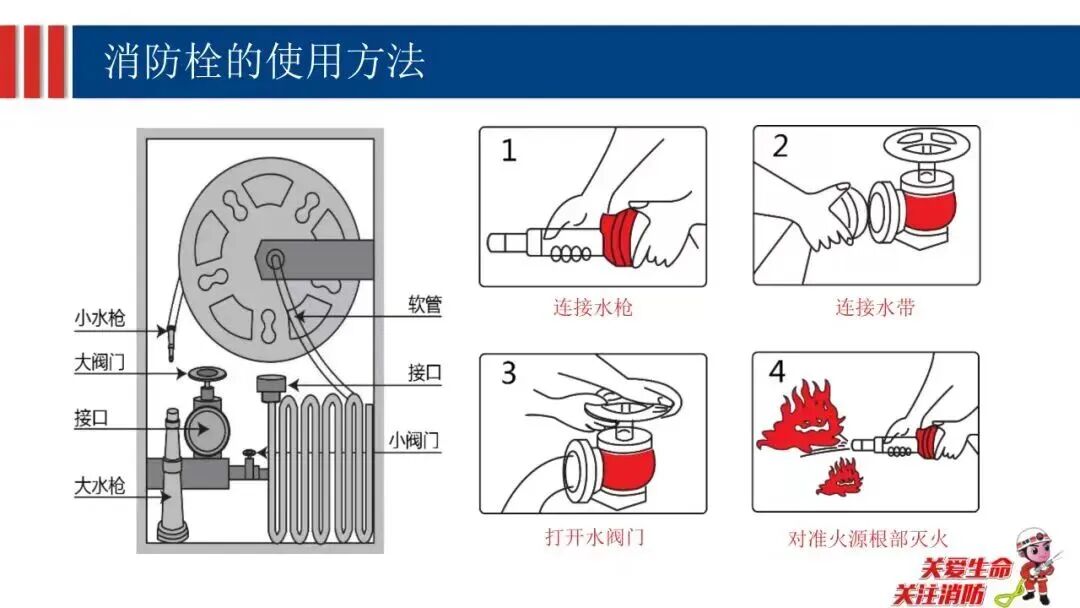 消防栓的使用方法

小水枪
大阀门
接口
大水枪
软管
接口
小阀门

1
连接水枪

2
连接水带

3
打开水阀门

4
对准火源根部灭火

关爱生命
关注消防